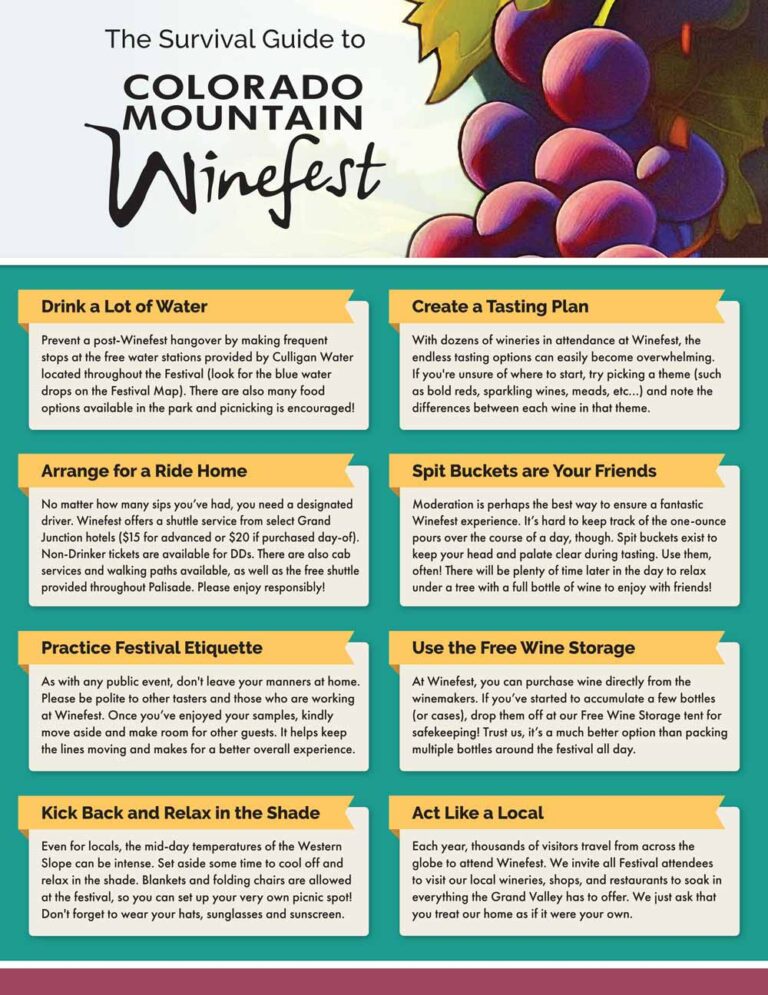 The Survival Guide to

COLORADO MOUNTAIN Winefest

Drink a Lot of Water

Prevent a post-Winefest hangover by making frequent stops at the free water stations provided by Culligan Water located throughout the Festival (look for the blue water drops on the Festival Map). There are also many food options available in the park and picnicking is encouraged!

Arrange for a Ride Home

No matter how many sips you've had, you need a designated driver. Winefest offers a shuttle service from select Grand Junction hotels ($15 for advanced or $20 if purchased day-of). Non-Drinker tickets are available for DDs. There are also cab services and walking paths available, as well as the free shuttle provided throughout Palisade. Please enjoy responsibly!

Practice Festival Etiquette

As with any public event, don't leave your manners at home. Please be polite to other tasters and those who are working at Winefest. Once you've enjoyed your samples, kindly move aside and make room for other guests. It helps keep the lines moving and makes for a better overall experience.

Kick Back and Relax in the Shade

Even for locals, the mid-day temperatures of the Western Slope can be intense. Set aside some time to cool off and relax in the shade. Blankets and folding chairs are allowed at the festival, so you can set up your very own picnic spot! Don't forget to wear your hats, sunglasses and sunscreen.

Create a Tasting Plan

With dozens of wineries in attendance at Winefest, the endless tasting options can easily become overwhelming. If you're unsure of where to start, try picking a theme (such as bold reds, sparkling wines, meads, etc...) and note the differences between each wine in that theme.

Spit Buckets are Your Friends

Moderation is perhaps the best way to ensure a fantastic Winefest experience. It's hard to keep track of the one-ounce pours over the course of a day, though. Spit buckets exist to keep your head and palate clear during tasting. Use them, often! There will be plenty of time later in the day to relax under a tree with a full bottle of wine to enjoy with friends!

Use the Free Wine Storage

At Winefest, you can purchase wine directly from the winemakers. If you've started to accumulate a few bottles (or cases), drop them off at our Free Wine Storage tent for safekeeping! Trust us, it's a much better option than packing multiple bottles around the festival all day.

Act Like a Local

Each year, thousands of visitors travel from across the globe to attend Winefest. We invite all Festival attendees to visit our local wineries, shops, and restaurants to soak in everything the Grand Valley has to offer. We just ask that you treat our home as if it were your own.